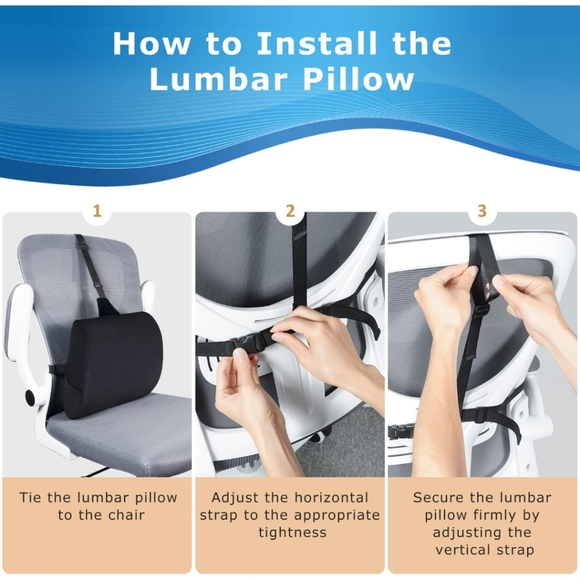 How to Install the Lumbar Pillow

1

Tie the lumbar pillow to the chair

2

Adjust the horizontal strap to the appropriate tightness

3

Secure the lumbar pillow firmly by adjusting the vertical strap